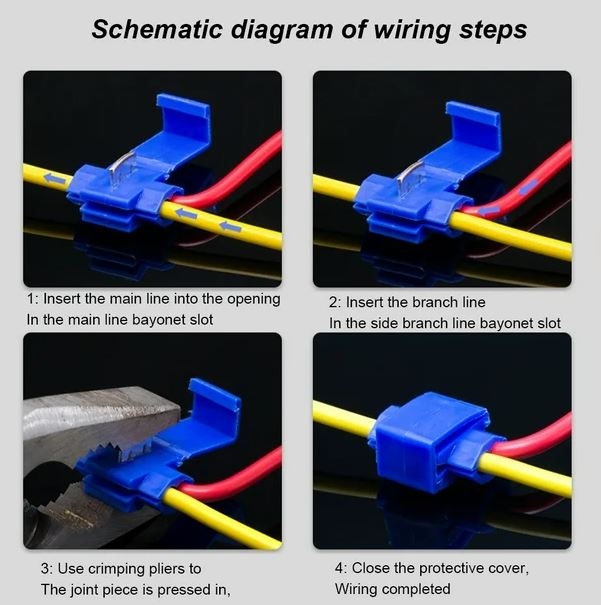 Schematic diagram of wiring steps

1: Insert the main line into the opening
In the main line bayonet slot

2: Insert the branch line
In the side branch line bayonet slot

3: Use crimping pliers to
The joint piece is pressed in,

4: Close the protective cover,
Wiring completed